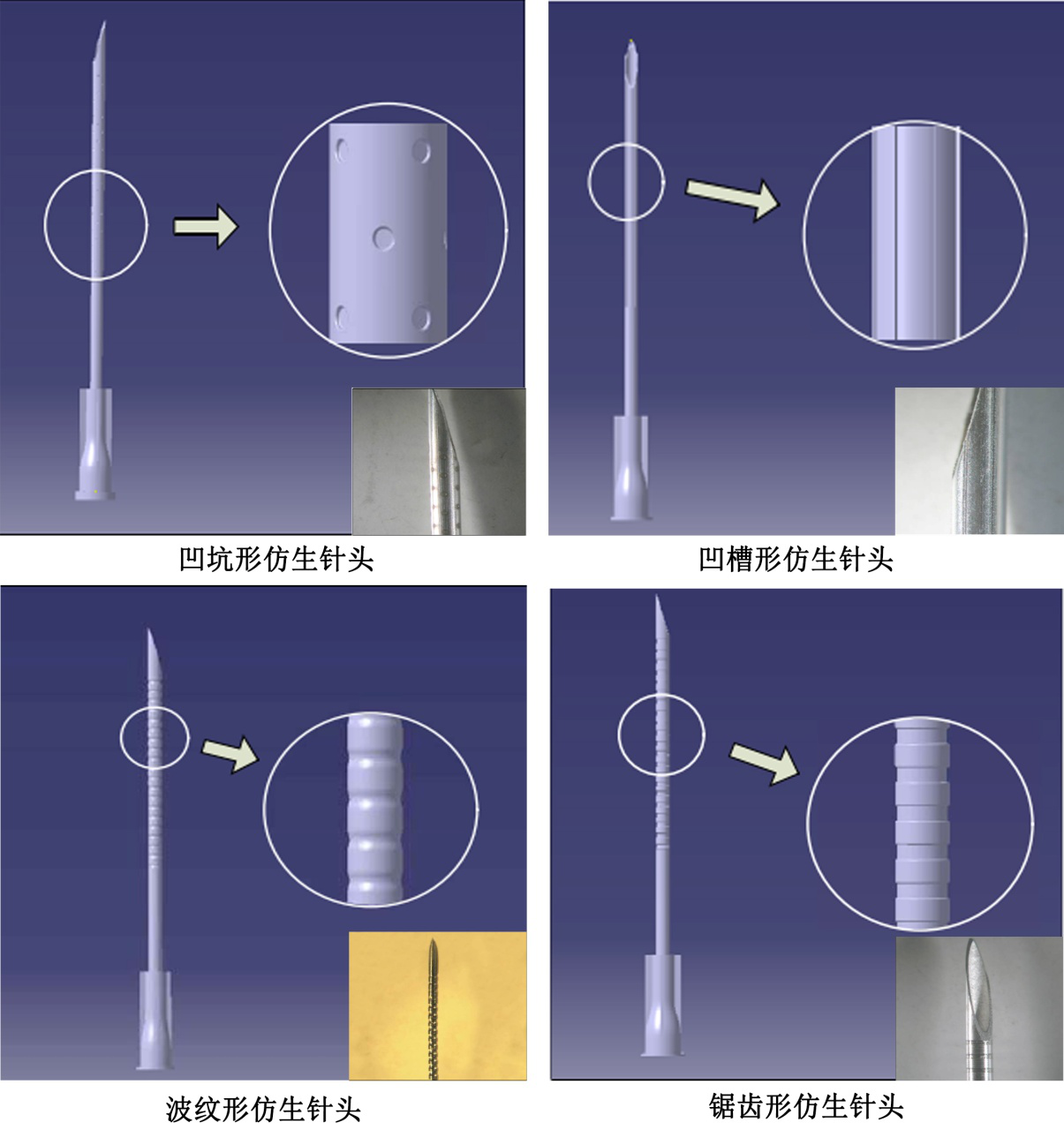 凹坑形仿生针头

凹槽形仿生针头

波纹形仿生针头

锯齿形仿生针头